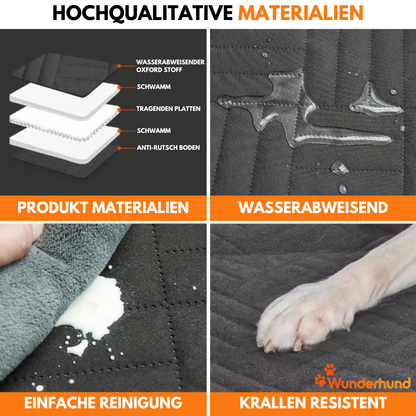 HOCHQUALITATIVE MATERIALIEN

WASSERABWEISENDER OXFORD STOFF

SCHWAMM

TRAGENDEN PLATTEN

SCHWAMM

ANTI-RUTSCH BODEN

PRODUKT MATERIALIEN

WASSERABWEISEND

EINFACHE REINIGUNG

Wunderhund

KRALLEN RESISTENT